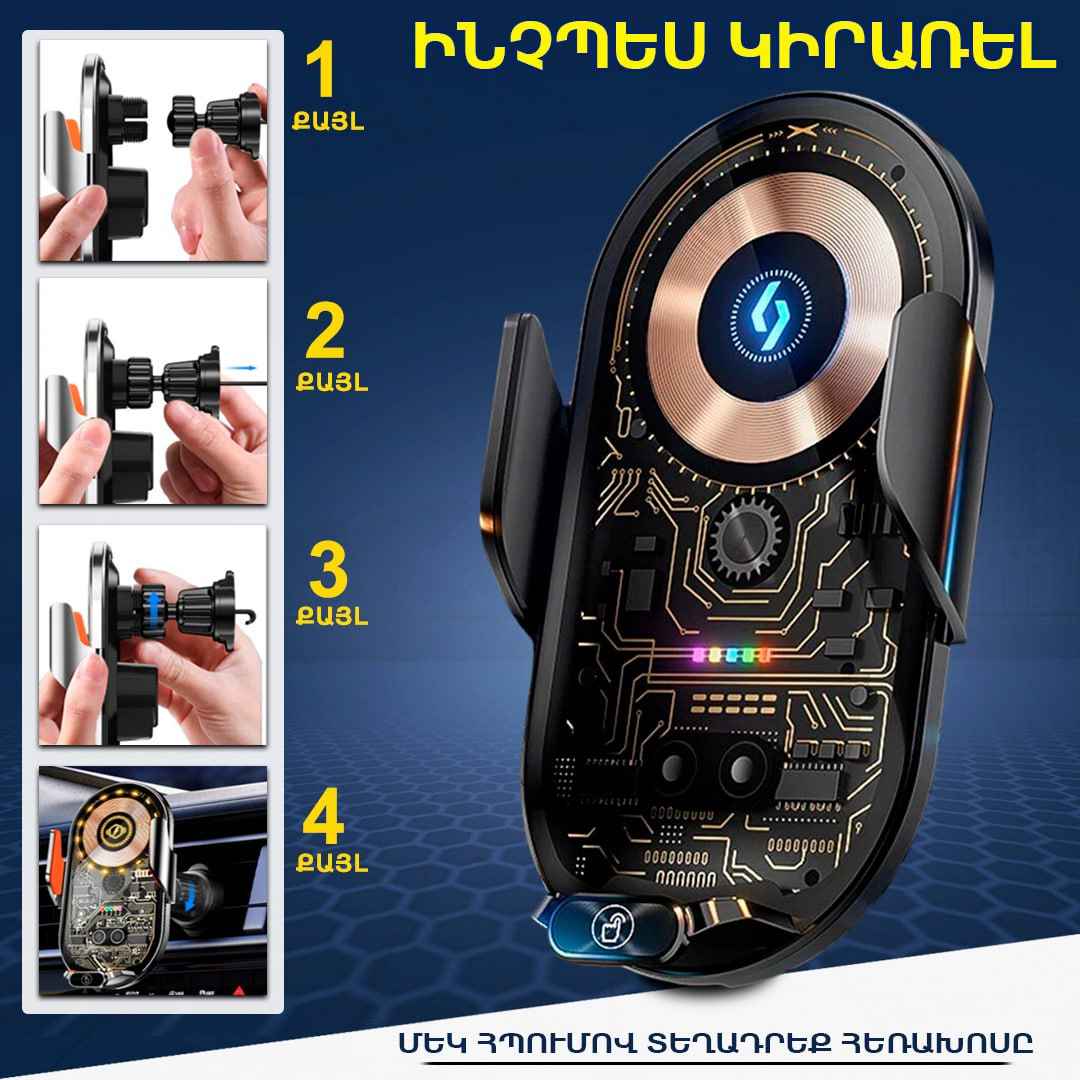 ԻՆՉՊԵՍ ԿԻՐԱՌԵԼ

1
ՔԱՅԼ

2
ՔԱՅԼ

3
ՔԱՅԼ

4
ՔԱՅԼ

ՄԵԿ ՀՊՈՒՄՈՎ ՏԵՂԱԴՐԵՔ ՀԵՌԱԽՈՍԸ