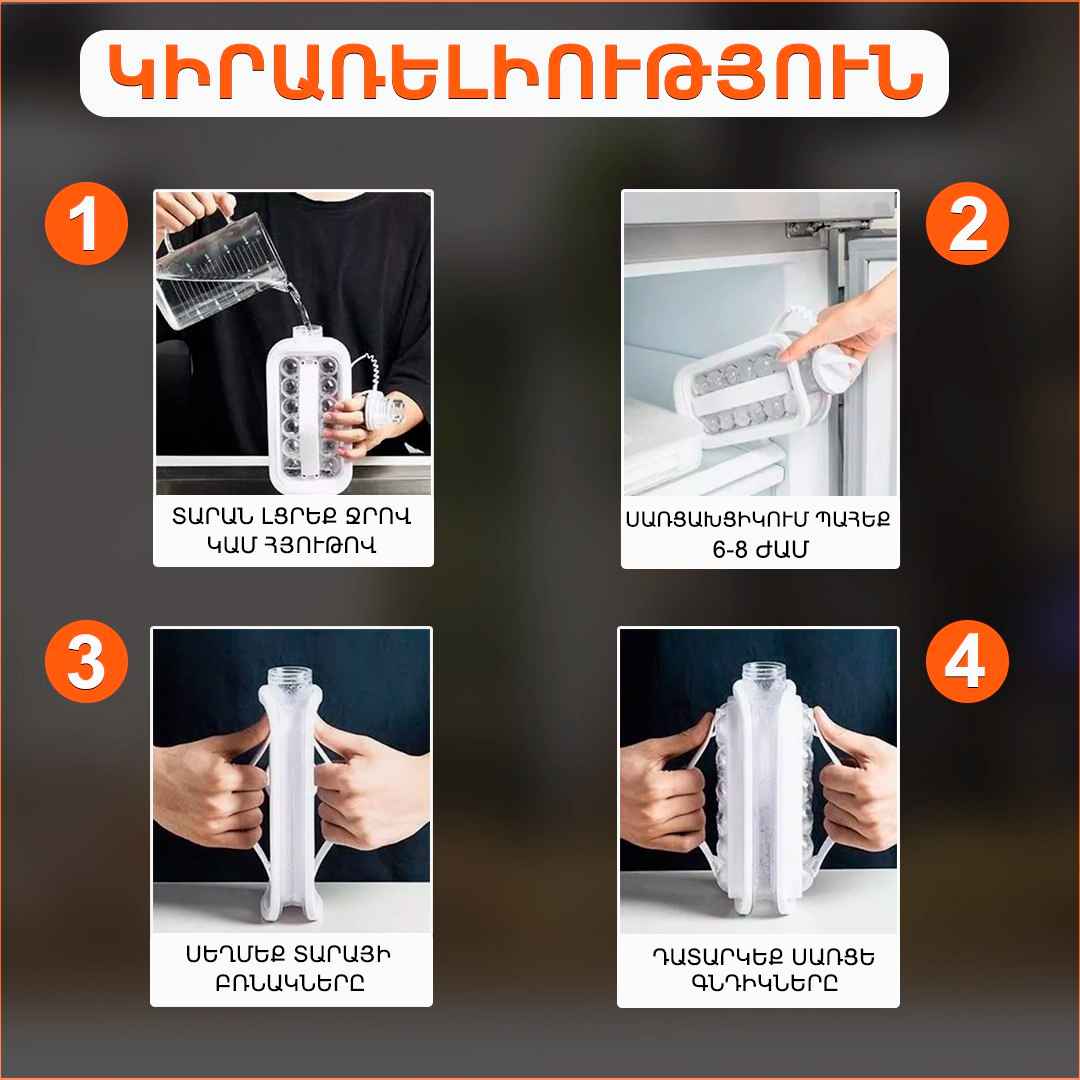 ԿԻՐԱՌԵԼԻՈՒԹՅՈՒՆ

1

ՏԱՐԱՆ ԼՑՐԵՔ ՋՐՈՎ ԿԱՄ ՀՅՈՒԹՈՎ

2

ՍԱՌՑԱԽՑԻԿՈՒՄ ՊԱՀԵՔ 6-8 ԺԱՄ

3

ՍԵՂՄԵՔ ՏԱՐԱՅԻ ԲՌՆԱԿՆԵՐԸ

4

ԴԱՏԱՐԿԵՔ ՍԱՌՑԵ ԳՆԴԻԿՆԵՐԸ